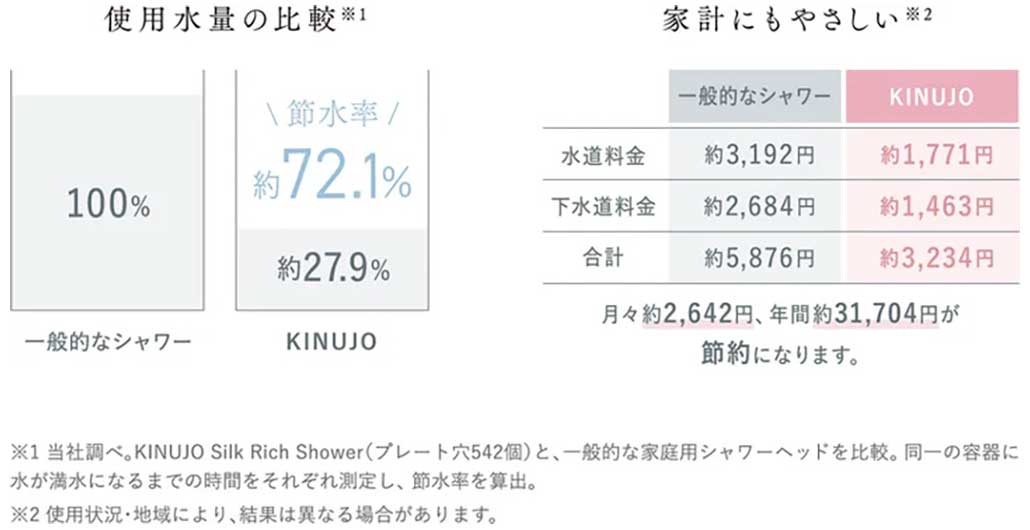 使用水量の比較※1

100%

一般的なシャワー

\ 節水率 /
約72.1%

約27.9%

KINUJO

家計にもやさしい※2

| | 一般的なシャワー | KINUJO |
|---|---|---|
| 水道料金 | 約3,192円 | 約1,771円 |
| 下水道料金 | 約2,684円 | 約1,463円 |
| 合計 | 約5,876円 | 約3,234円 |

月々約2,642円、年間約31,704円が節約になります。

※1 当社調べ。KINUJO Silk Rich Shower（プレート穴542個）と、一般的な家庭用シャワーヘッドを比較。同一の容器に水が満水になるまでの時間をそれぞれ測定し、節水率を算出。

※2 使用状況・地域により、結果は異なる場合があります。